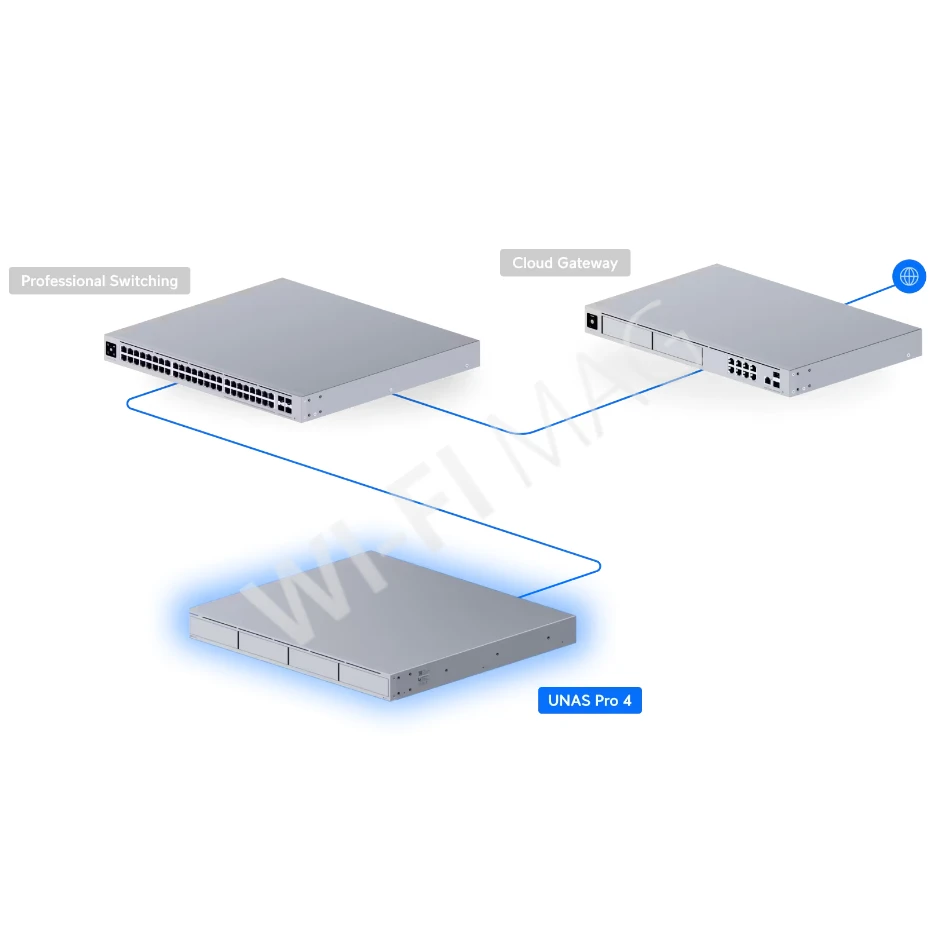 Professional Switching

Cloud Gateway

UNAS Pro 4

WI-FI MAG