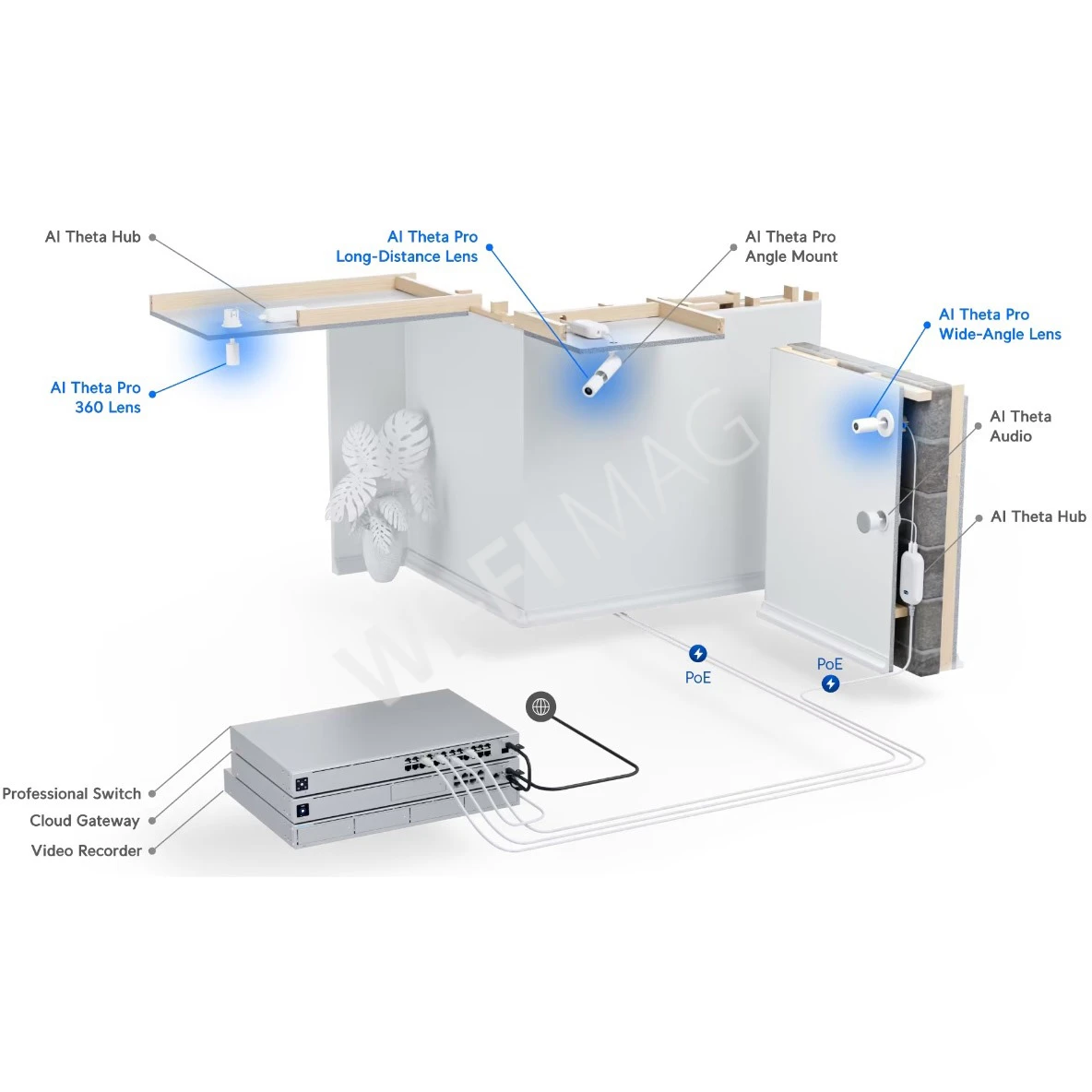 AI Theta Hub

AI Theta Pro
Long-Distance Lens

AI Theta Pro
Angle Mount

AI Theta Pro
Wide-Angle Lens

AI Theta Pro
360 Lens

AI Theta
Audio

AI Theta Hub

WI-FI MAG

PoE

PoE

Professional Switch

Cloud Gateway

Video Recorder